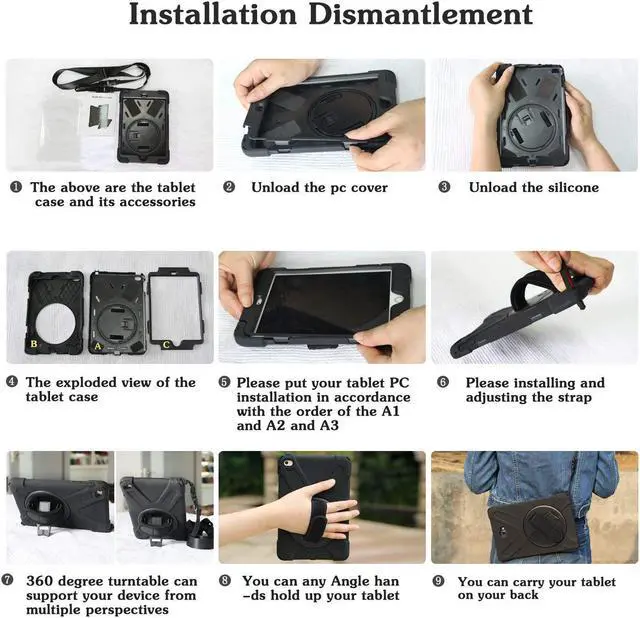 Installation Dismantlement

❶ The above are the tablet case and its accessories

❷ Unload the pc cover

❸ Unload the silicone

B A C

❹ The exploded view of the tablet case

❺ Please put your tablet PC installation in accordance with the order of the A1 and A2 and A3

❻ Please installing and adjusting the strap

❼ 360 degree turntable can support your device from multiple perspectives

❽ You can any Angle han -ds hold up your tablet

❾ You can carry your tablet on your back