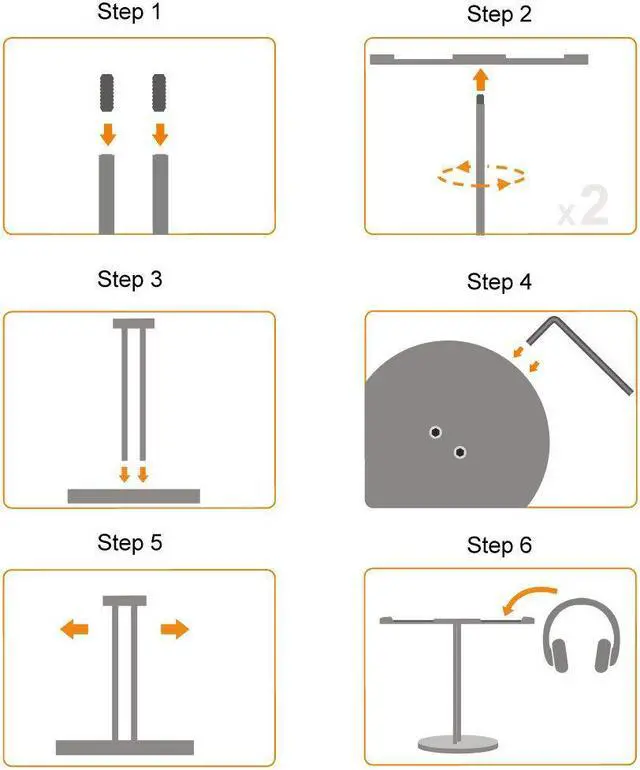 Step 1

Step 2

x2

Step 3

Step 4

Step 5

Step 6