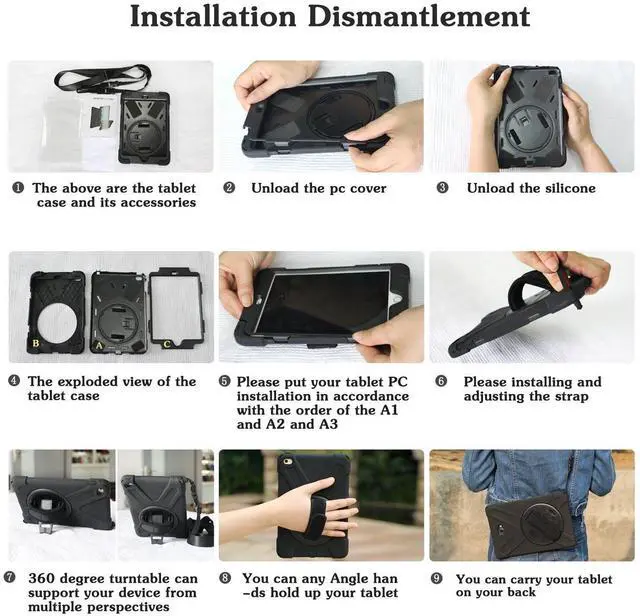 Installation Dismantlement

❶ The above are the tablet case and its accessories

❷ Unload the pc cover

❸ Unload the silicone

B A C

❹ The exploded view of the tablet case

❺ Please put your tablet PC installation in accordance with the order of the A1 and A2 and A3

❻ Please installing and adjusting the strap

❼ 360 degree turntable can support your device from multiple perspectives

❽ You can any Angle han -ds hold up your tablet

❾ You can carry your tablet on your back