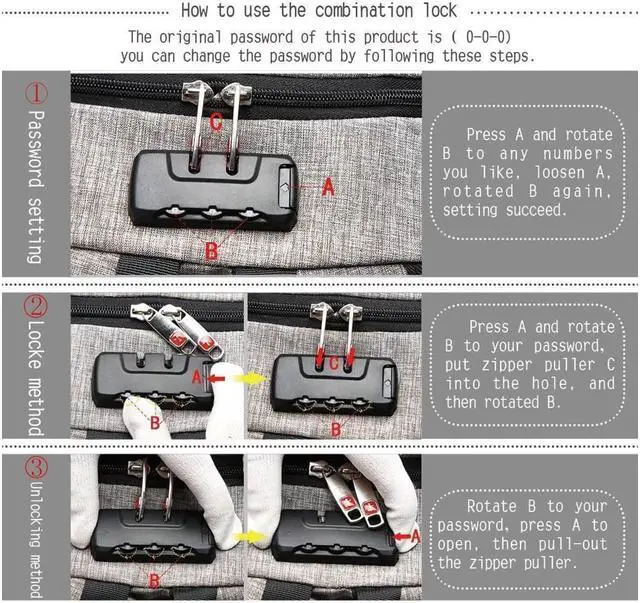 How to use the combination lock

The original password of this product is ( 0-0-0) you can change the password by following these steps.

① Password setting

C

A

B

Press A and rotate B to any numbers you like, loosen A, rotated B again, setting succeed.

② Locke method

A

B

C

B

Press A and rotate B to your password, put zipper puller C into the hole, and then rotated B.

③ Unlocking method

B

A

Rotate B to your password, press A to open, then pull-out the zipper puller.