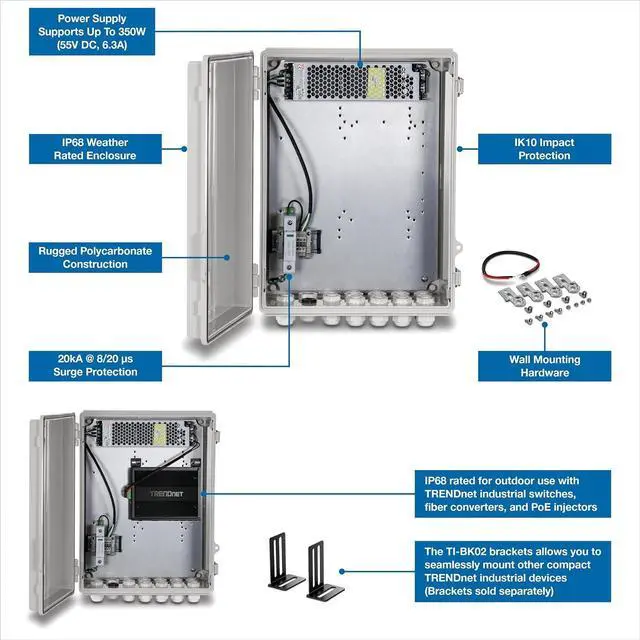 Power Supply Supports Up To 350W (55V DC, 6.3A)

IP68 Weather Rated Enclosure

IK10 Impact Protection

Rugged Polycarbonate Construction

20kA @ 8/20 µs Surge Protection

Wall Mounting Hardware

TRENDnet

IP68 rated for outdoor use with TRENDnet industrial switches, fiber converters, and PoE injectors

The TI-BK02 brackets allows you to seamlessly mount other compact TRENDnet industrial devices (Brackets sold separately)