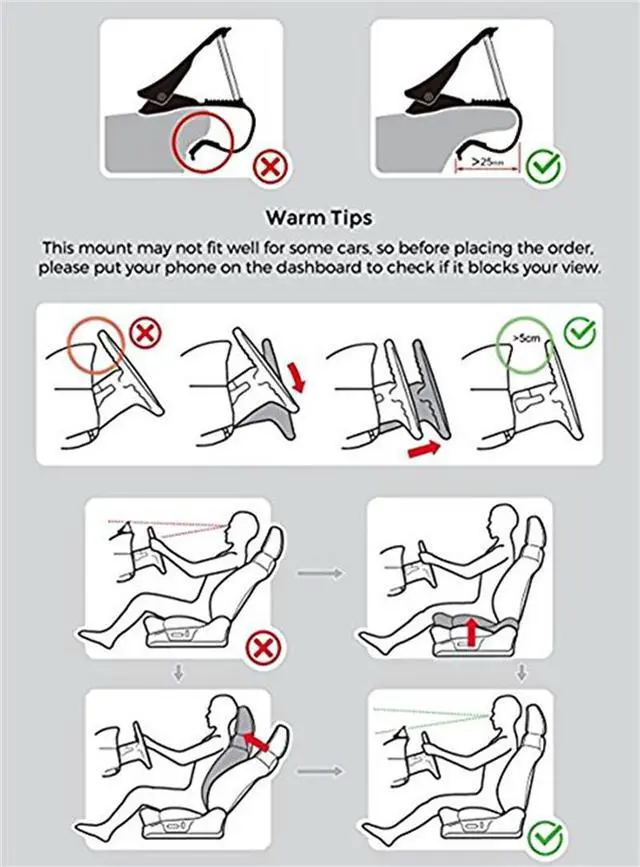 >25mm

Warm Tips

This mount may not fit well for some cars, so before placing the order, please put your phone on the dashboard to check if it blocks your view.

>5cm