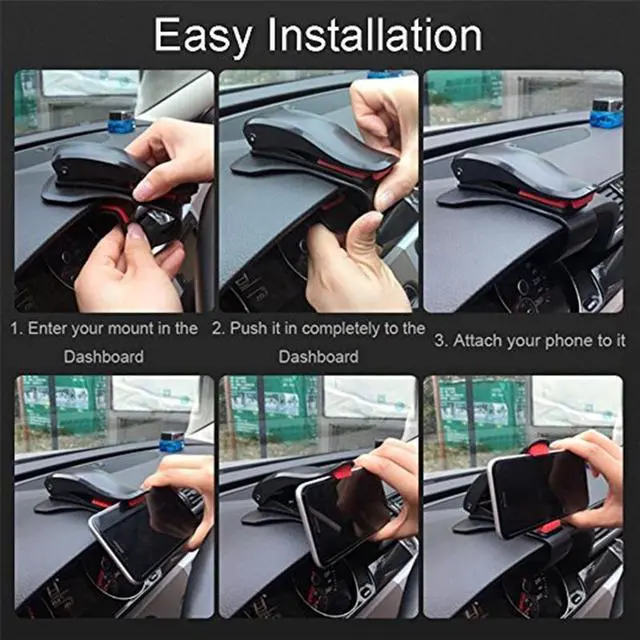 Easy Installation

1. Enter your mount in the Dashboard

2. Push it in completely to the Dashboard

3. Attach your phone to it