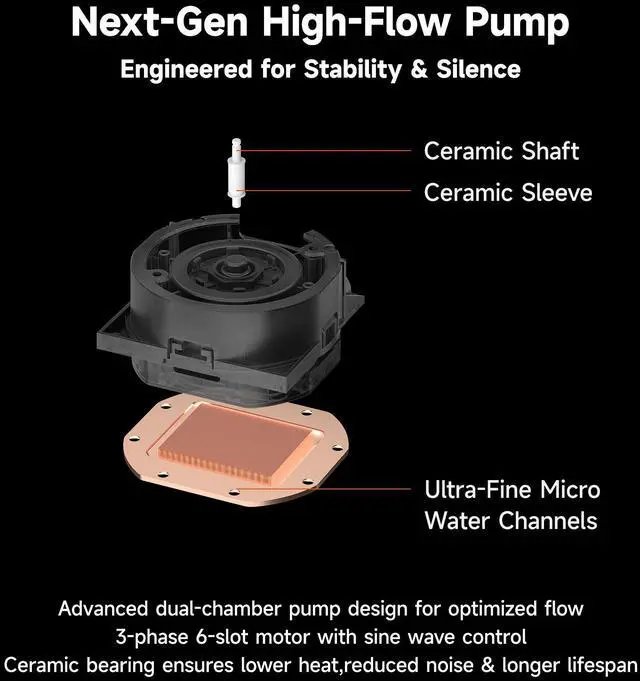 Next-Gen High-Flow Pump

Engineered for Stability & Silence

Ceramic Shaft

Ceramic Sleeve

Ultra-Fine Micro Water Channels

Advanced dual-chamber pump design for optimized flow
3-phase 6-slot motor with sine wave control
Ceramic bearing ensures lower heat,reduced noise & longer lifespan