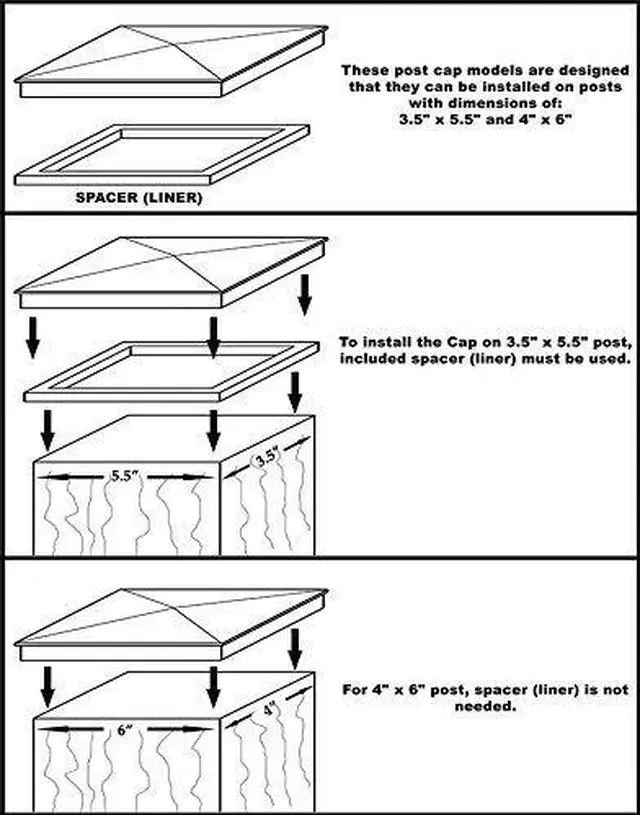 These post cap models are designed that they can be installed on posts with dimensions of: 3.5" x 5.5" and 4" x 6"

SPACER (LINER)

To install the Cap on 3.5" x 5.5" post, included spacer (liner) must be used.

5.5"

3.5"

For 4" x 6" post, spacer (liner) is not needed.

6"

4"