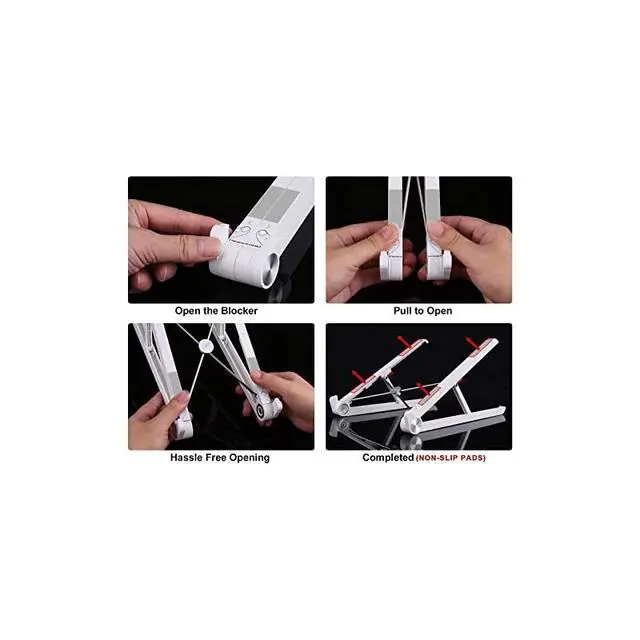 Open the Blocker

Pull to Open

Hassle Free Opening

Completed (NON-SLIP PADS)