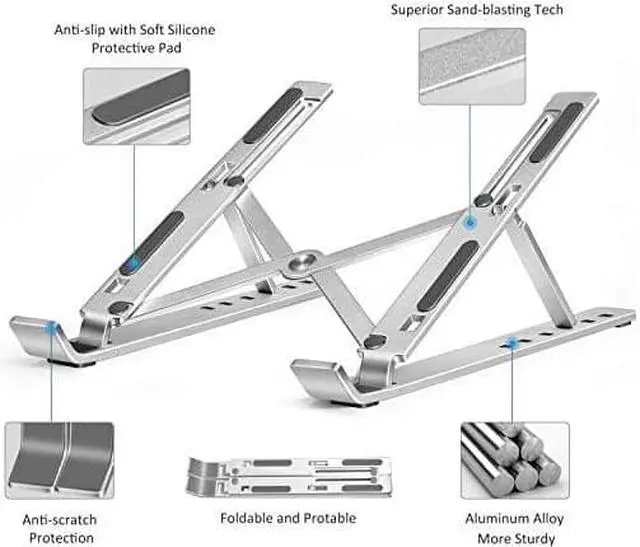 Anti-slip with Soft Silicone Protective Pad

Superior Sand-blasting Tech

Anti-scratch Protection

Foldable and Protable

Aluminum Alloy More Sturdy