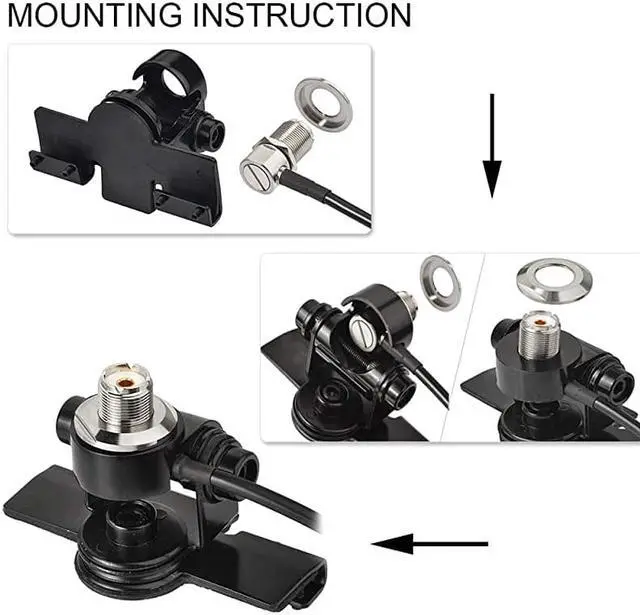 MOUNTING INSTRUCTION