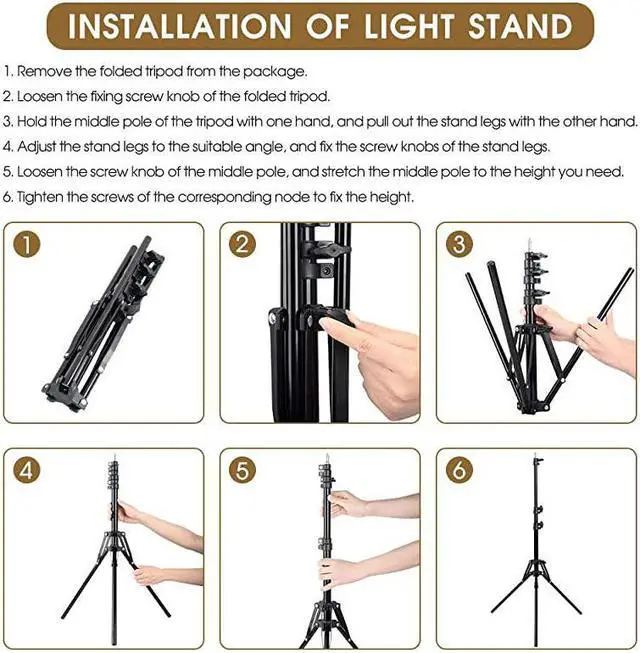 INSTALLATION OF LIGHT STAND

1. Remove the folded tripod from the package.
2. Loosen the fixing screw knob of the folded tripod.
3. Hold the middle pole of the tripod with one hand, and pull out the stand legs with the other hand.
4. Adjust the stand legs to the suitable angle, and fix the screw knobs of the stand legs.
5. Loosen the screw knob of the middle pole, and stretch the middle pole to the height you need.
6. Tighten the screws of the corresponding node to fix the height.

1

2

3

4

5

6