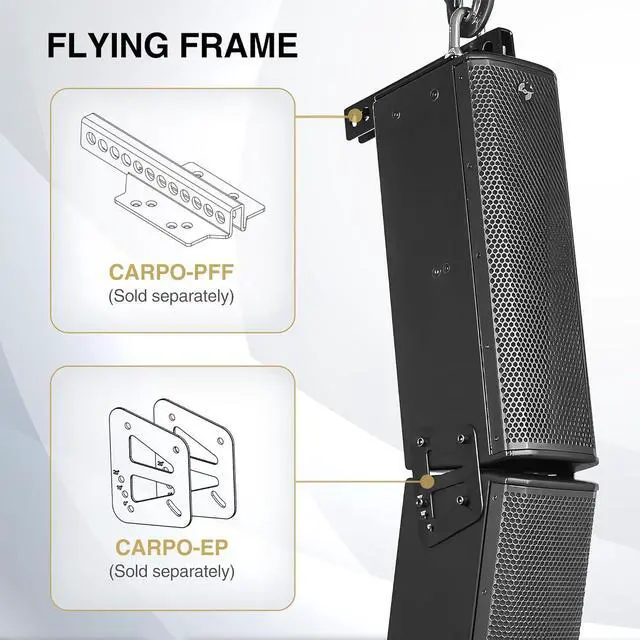 FLYING FRAME

CARPO-PFF
(Sold separately)

CARPO-EP
(Sold separately)