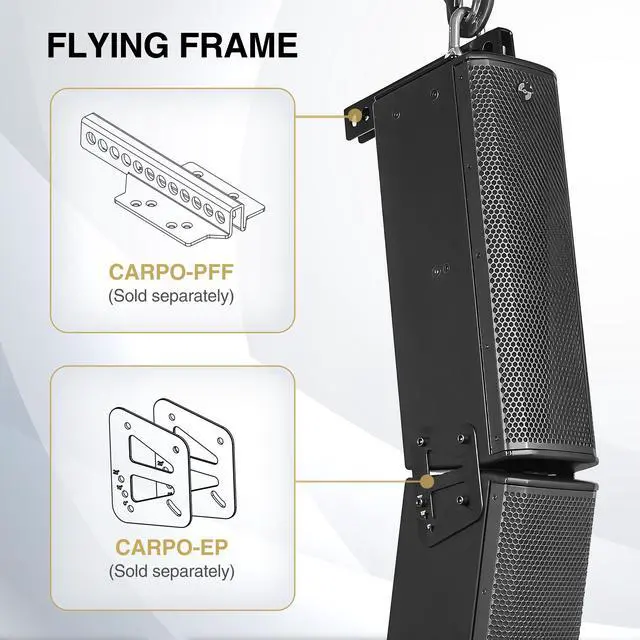 FLYING FRAME

CARPO-PFF
(Sold separately)

CARPO-EP
(Sold separately)