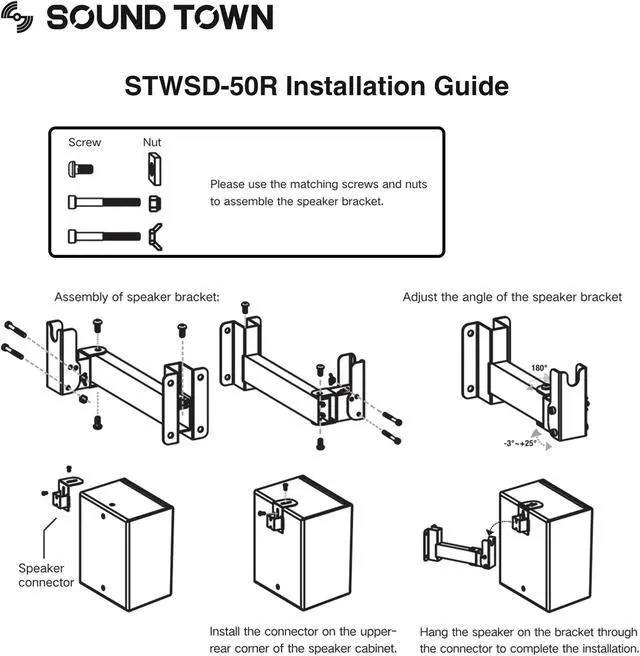 SOUND TOWN

STWSD-50R Installation Guide

Screw Nut

Please use the matching screws and nuts to assemble the speaker bracket.

Assembly of speaker bracket:

Adjust the angle of the speaker bracket

180°

-3°~+25°

Speaker connector

Install the connector on the upper-rear corner of the speaker cabinet.

Hang the speaker on the bracket through the connector to complete the installation.