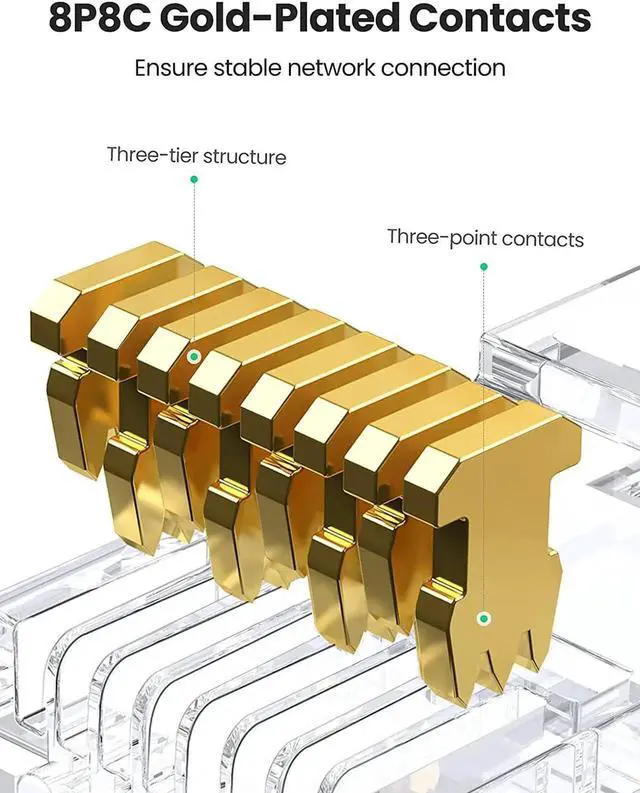 8P8C Gold-Plated Contacts

Ensure stable network connection

Three-tier structure

Three-point contacts