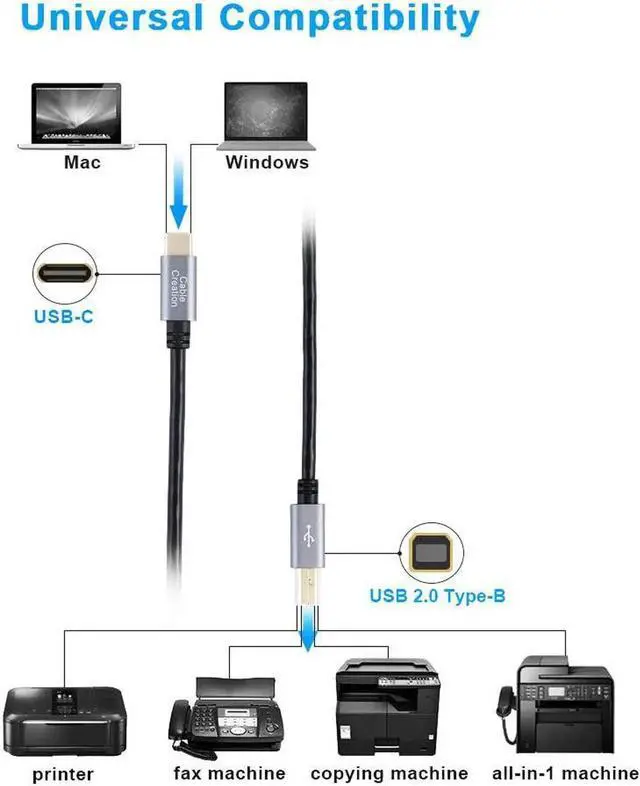 Universal Compatibility

Mac

Windows

Cable Creation

USB-C

USB 2.0 Type-B

printer

fax machine

copying machine

all-in-1 machine