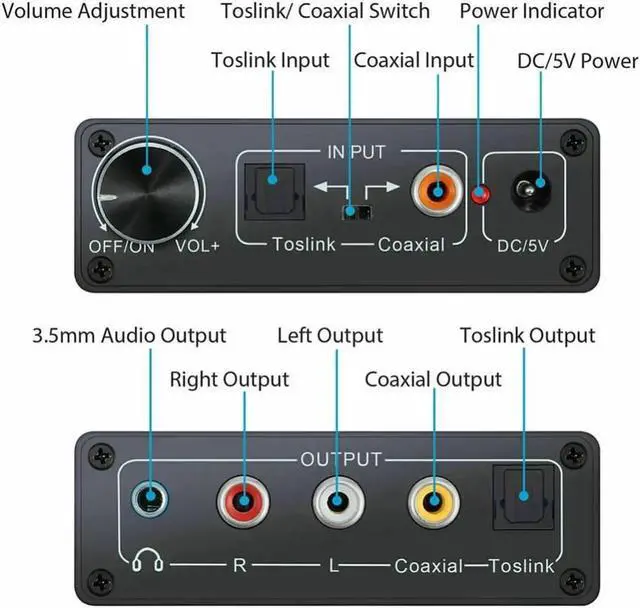 Volume Adjustment
Toslink/ Coaxial Switch
Power Indicator
Toslink Input
Coaxial Input
DC/5V Power

INPUT
OFF/ON VOL+
Toslink Coaxial
DC/5V

3.5mm Audio Output
Left Output
Toslink Output
Right Output
Coaxial Output

OUTPUT
R L Coaxial Toslink