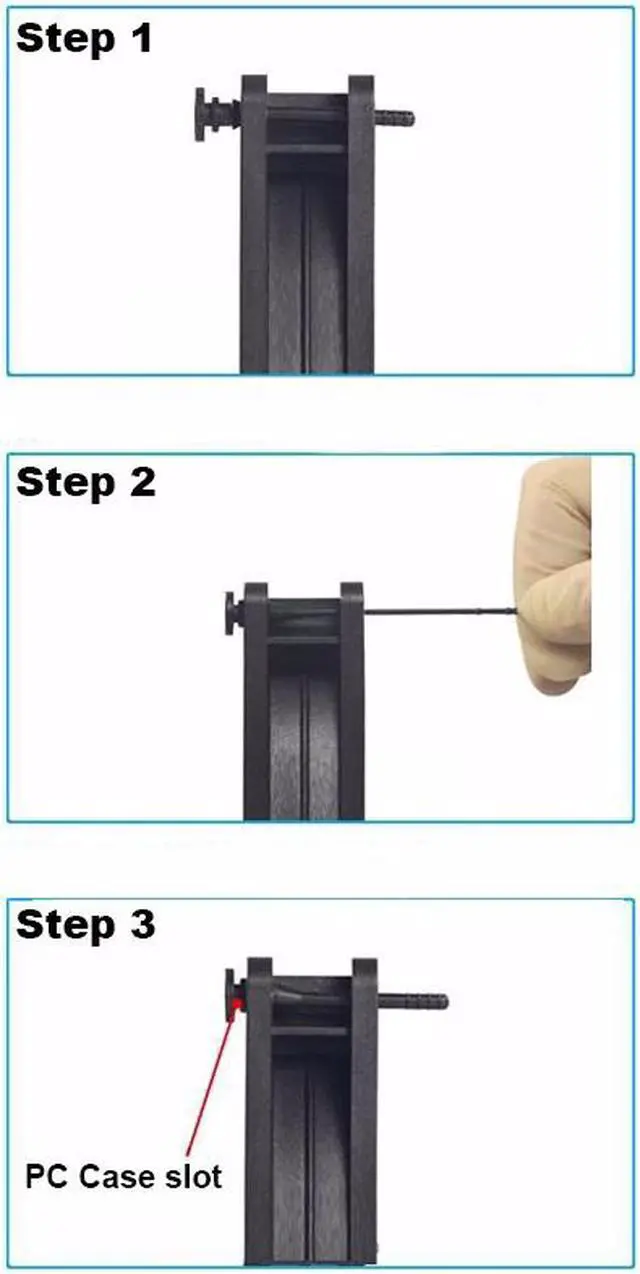 Step 1

Step 2

Step 3

PC Case slot