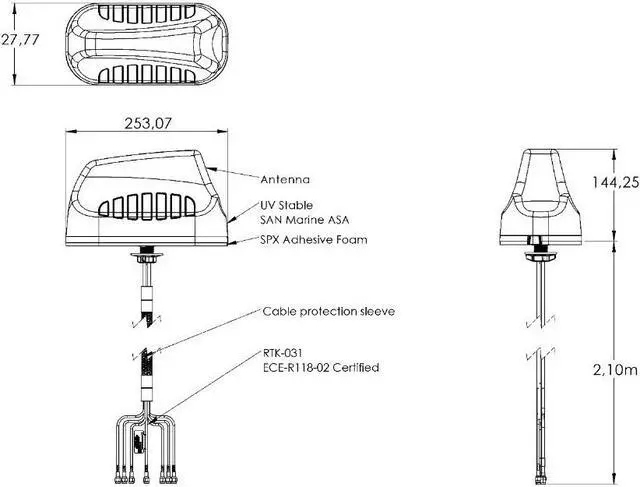 27,77

253,07

Antenna

UV Stable
SAN Marine ASA

SPX Adhesive Foam

Cable protection sleeve

RTK-031
ECE-R118-02 Certified

144,25

2,10m