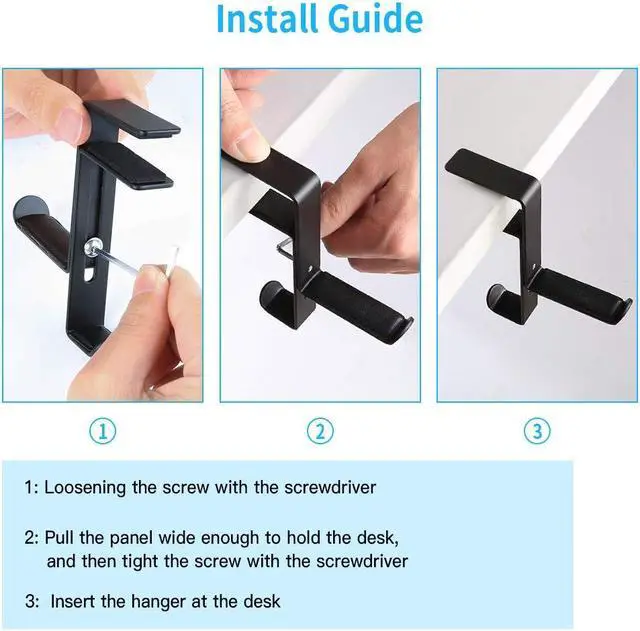 Install Guide

①

②

③

1: Loosening the screw with the screwdriver

2: Pull the panel wide enough to hold the desk, and then tight the screw with the screwdriver

3: Insert the hanger at the desk