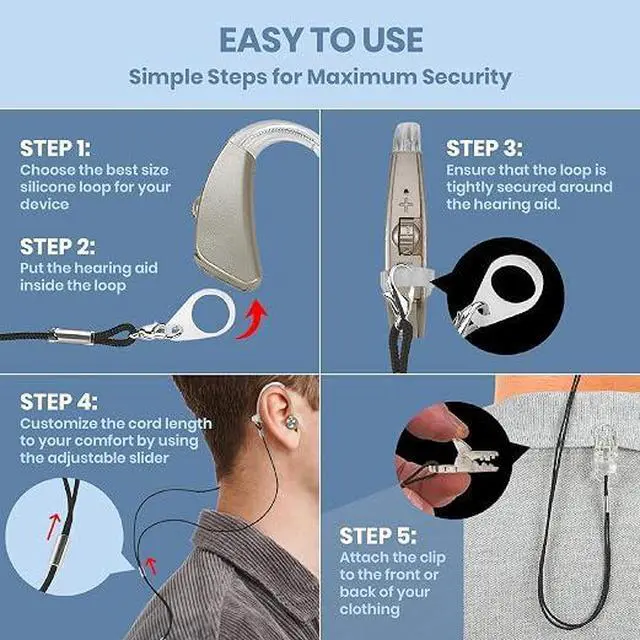 EASY TO USE
Simple Steps for Maximum Security

STEP 1:
Choose the best size silicone loop for your device

STEP 2:
Put the hearing aid inside the loop

STEP 3:
Ensure that the loop is tightly secured around the hearing aid.

STEP 4:
Customize the cord length to your comfort by using the adjustable slider

STEP 5:
Attach the clip to the front or back of your clothing