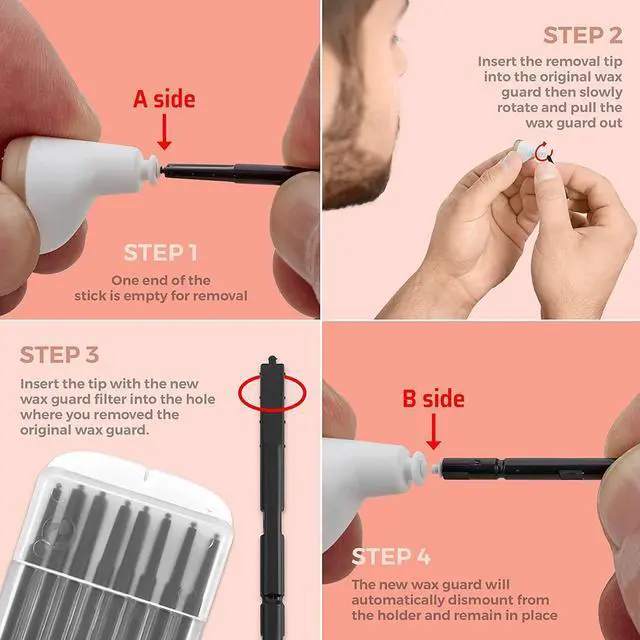 A side

STEP 1

One end of the stick is empty for removal

STEP 2

Insert the removal tip into the original wax guard then slowly rotate and pull the wax guard out

STEP 3

Insert the tip with the new wax guard filter into the hole where you removed the original wax guard.

B side

STEP 4

The new wax guard will automatically dismount from the holder and remain in place