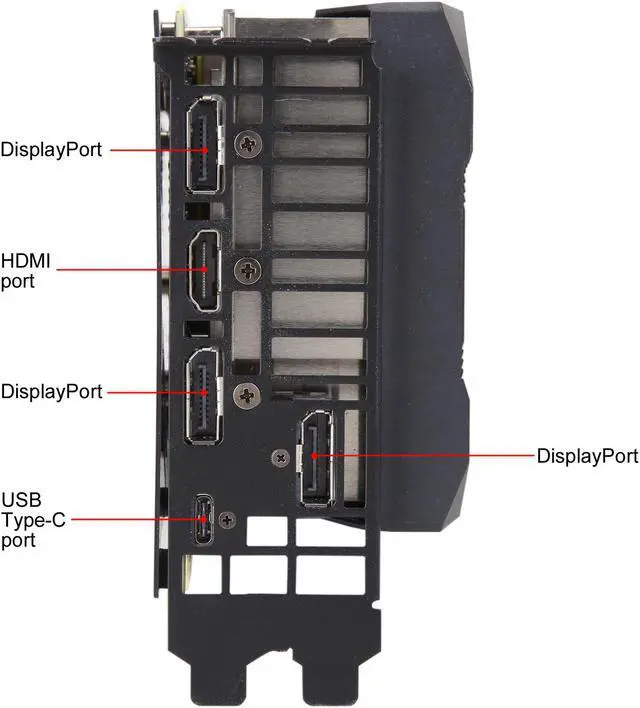 DisplayPort

HDMI port

DisplayPort

DisplayPort

USB Type-C port