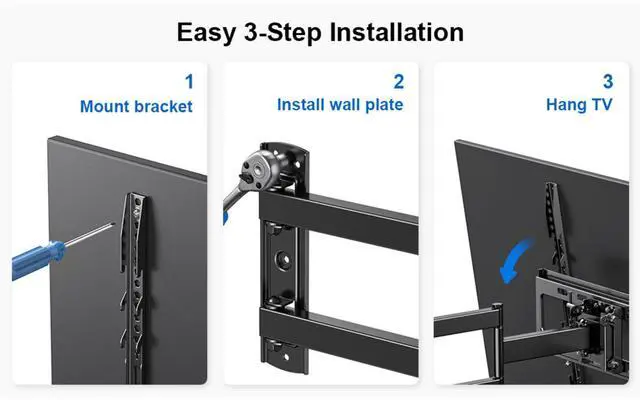 Easy 3-Step Installation

1
Mount bracket

2
Install wall plate

3
Hang TV