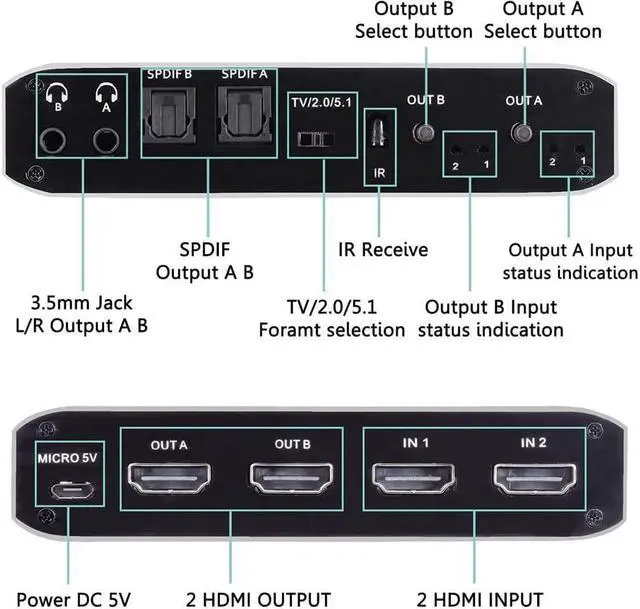 Output B
Select button

Output A
Select button

B A

SPDIF B SPDIF A

TV/2.0/5.1

IR

OUT B

2 1

OUT A

2 1

SPDIF
Output A B

IR Receive

Output A Input
status indication

3.5mm Jack
L/R Output A B

TV/2.0/5.1
Foramt selection

Output B Input
status indication

MICRO 5V

OUT A

OUT B

IN 1

IN 2

Power DC 5V

2 HDMI OUTPUT

2 HDMI INPUT