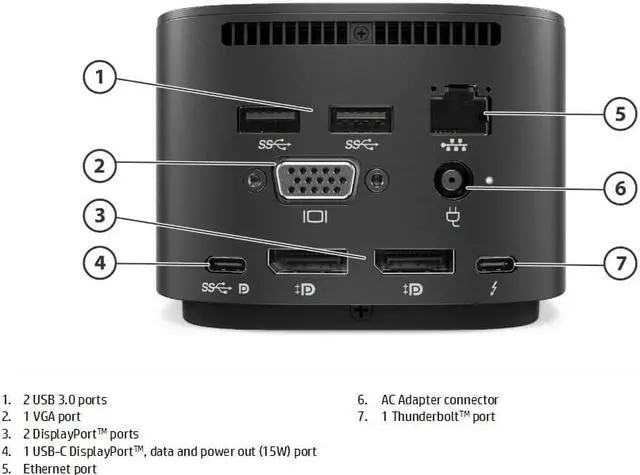 1
2
3
4
5
6
7

1. 2 USB 3.0 ports
2. 1 VGA port
3. 2 DisplayPort™ ports
4. 1 USB-C DisplayPort™, data and power out (15W) port
5. Ethernet port

6. AC Adapter connector
7. 1 Thunderbolt™ port