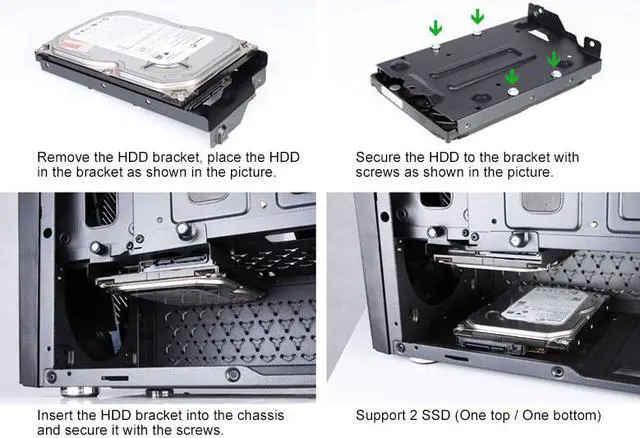 Remove the HDD bracket, place the HDD in the bracket as shown in the picture.

Secure the HDD to the bracket with screws as shown in the picture.

Insert the HDD bracket into the chassis and secure it with the screws.

Support 2 SSD (One top / One bottom)