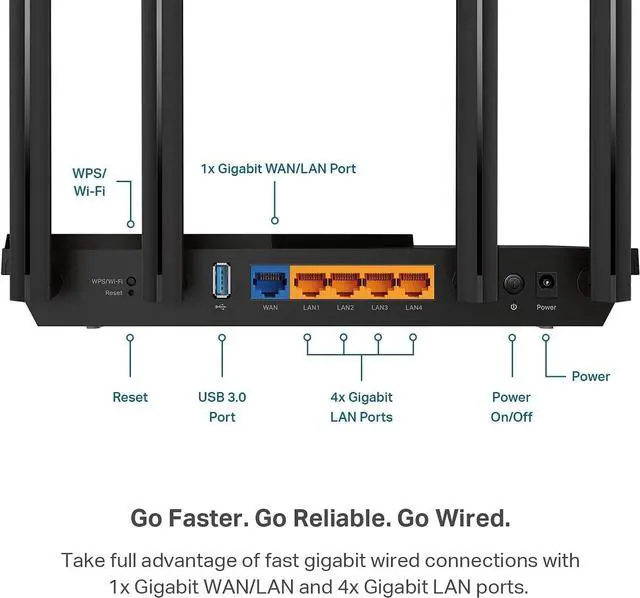 WPS/
Wi-Fi

1x Gigabit WAN/LAN Port

WPS/Wi-Fi
Reset

WAN LAN1 LAN2 LAN3 LAN4

Power

Reset

USB 3.0
Port

4x Gigabit
LAN Ports

Power
On/Off

Power

Go Faster. Go Reliable. Go Wired.

Take full advantage of fast gigabit wired connections with 1x Gigabit WAN/LAN and 4x Gigabit LAN ports.