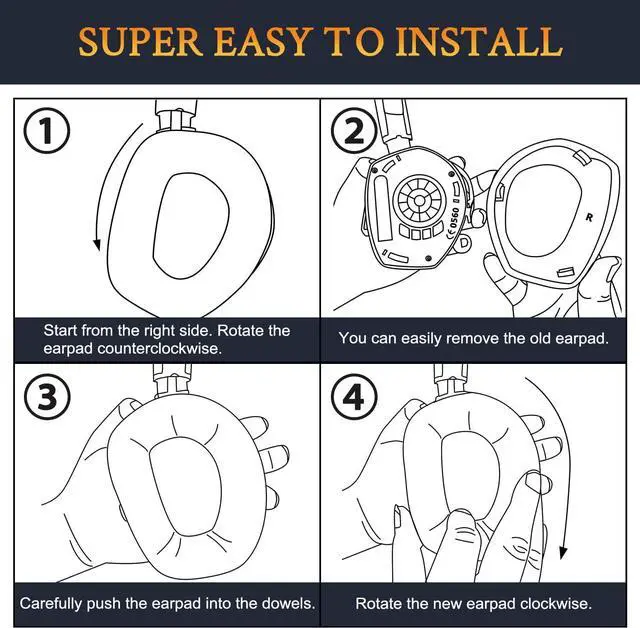 SUPER EASY TO INSTALL

①

Start from the right side. Rotate the earpad counterclockwise.

②

CE 0560

R

You can easily remove the old earpad.

③

Carefully push the earpad into the dowels.

④

Rotate the new earpad clockwise.