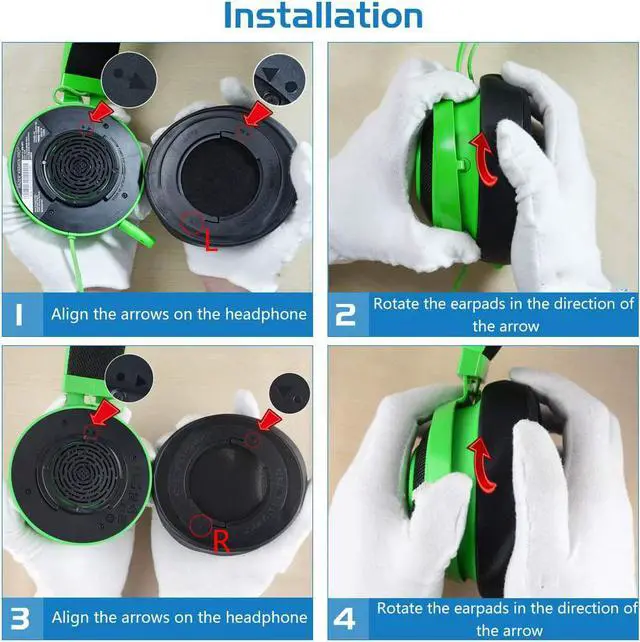 Installation

L

1 Align the arrows on the headphone

2 Rotate the earpads in the direction of the arrow

R

3 Align the arrows on the headphone

4 Rotate the earpads in the direction of the arrow