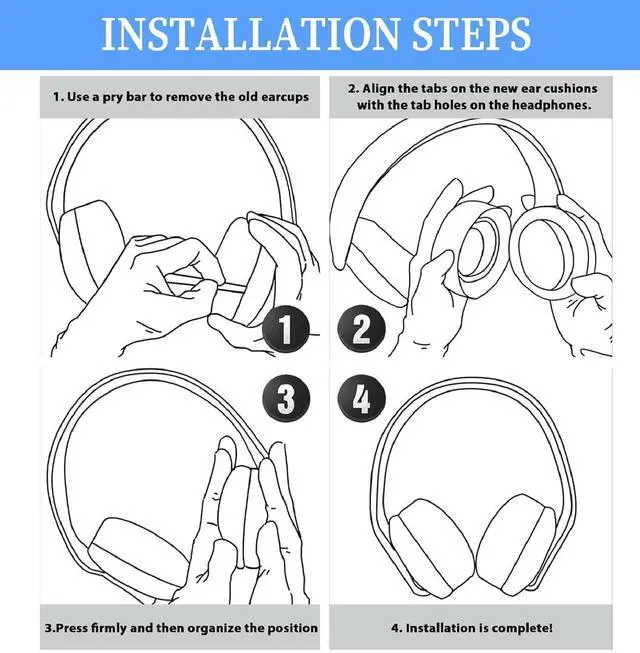 INSTALLATION STEPS

1. Use a pry bar to remove the old earcups

2. Align the tabs on the new ear cushions with the tab holes on the headphones.

1

2

3

4

3.Press firmly and then organize the position

4. Installation is complete!