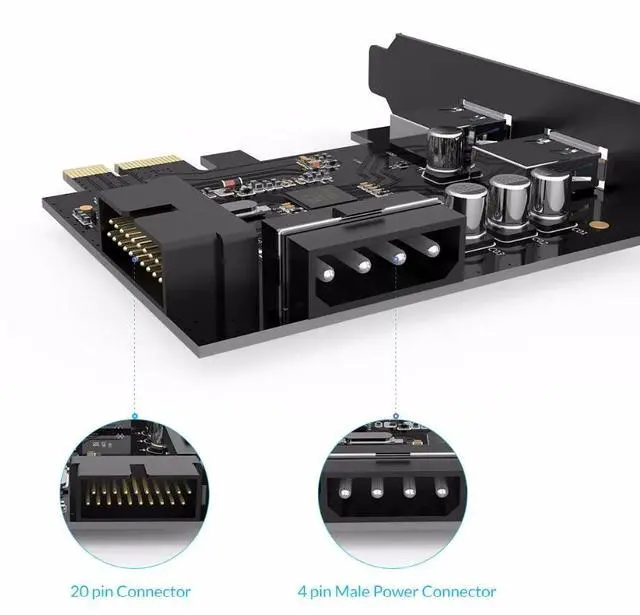 20 pin Connector

4 pin Male Power Connector