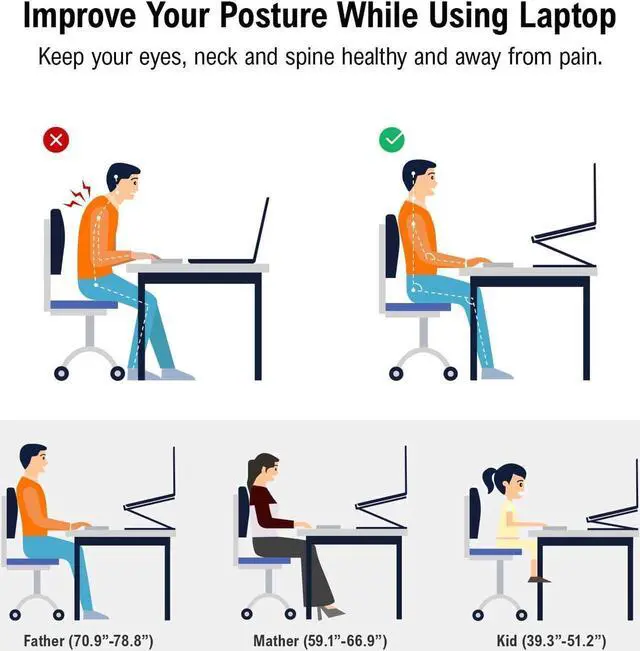 Improve Your Posture While Using Laptop

Keep your eyes, neck and spine healthy and away from pain.

Father (70.9"-78.8")

Mather (59.1"-66.9")

Kid (39.3"-51.2")