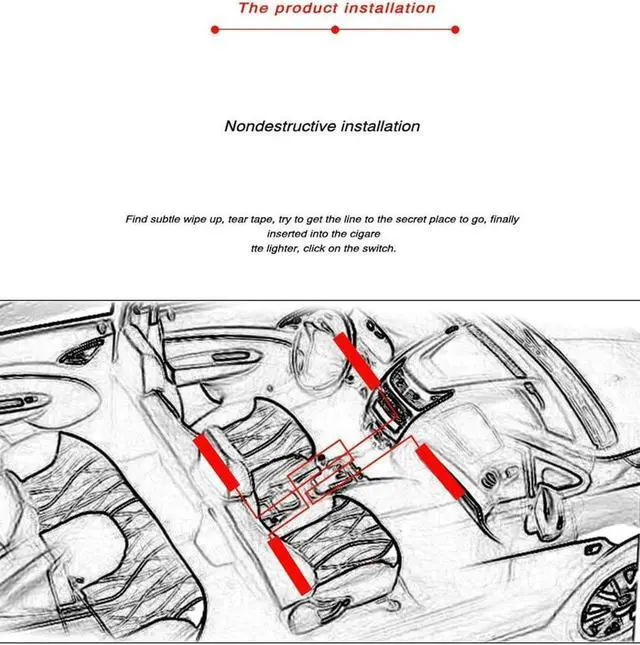 The product installation

Nondestructive installation

Find subtle wipe up, tear tape, try to get the line to the secret place to go, finally inserted into the cigare tte lighter, click on the switch.