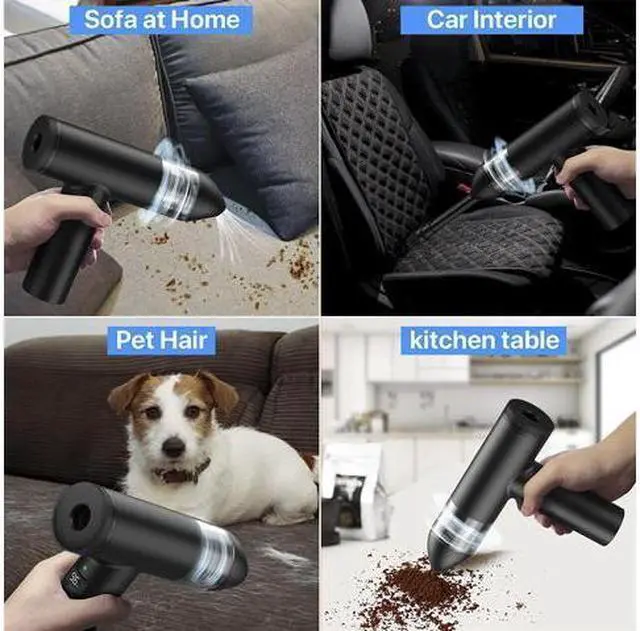 Sofa at Home

Car Interior

Pet Hair

kitchen table