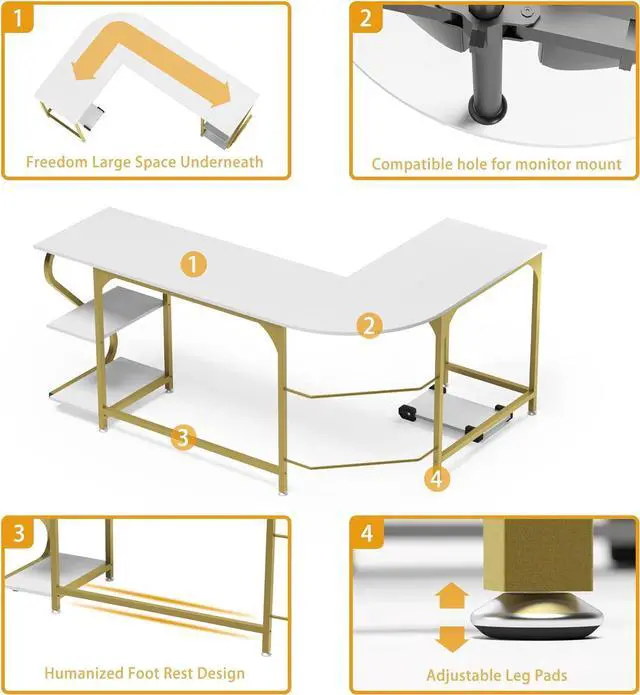 1

Freedom Large Space Underneath

2

Compatible hole for monitor mount

1

2

3

4

3

Humanized Foot Rest Design

4

Adjustable Leg Pads