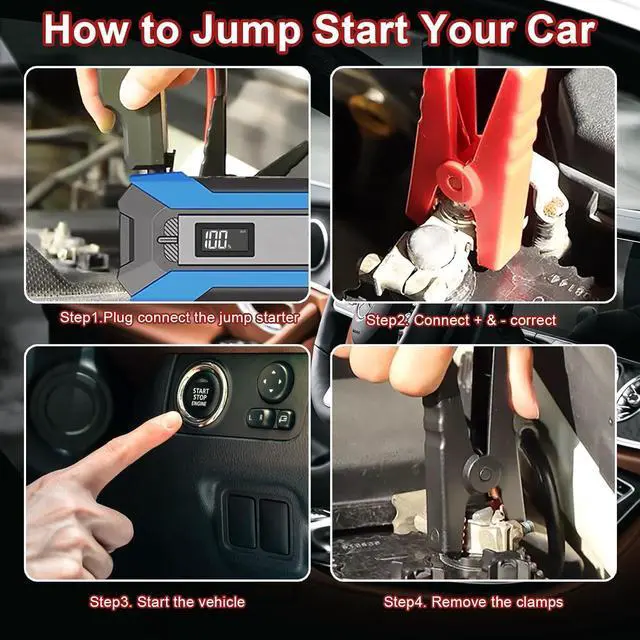 How to Jump Start Your Car

100%

Step1.Plug connect the jump starter

Step2. Connect + & - correct

START
STOP
ENGINE

Step3. Start the vehicle

Step4. Remove the clamps