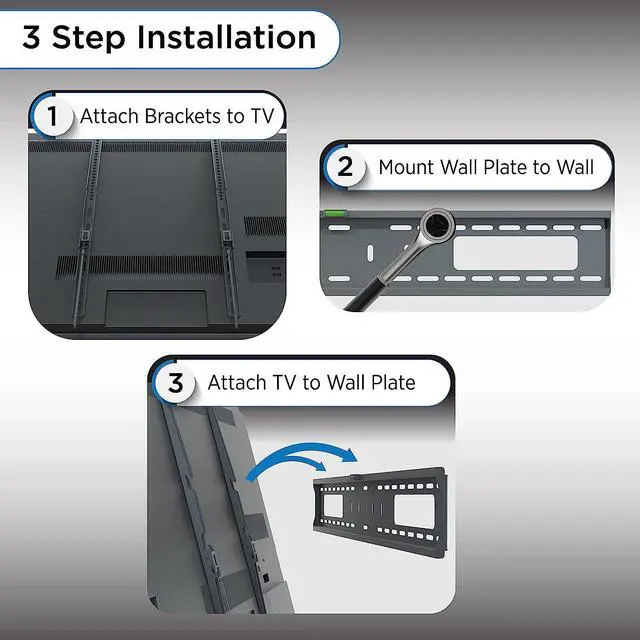 3 Step Installation

1 Attach Brackets to TV

2 Mount Wall Plate to Wall

3 Attach TV to Wall Plate