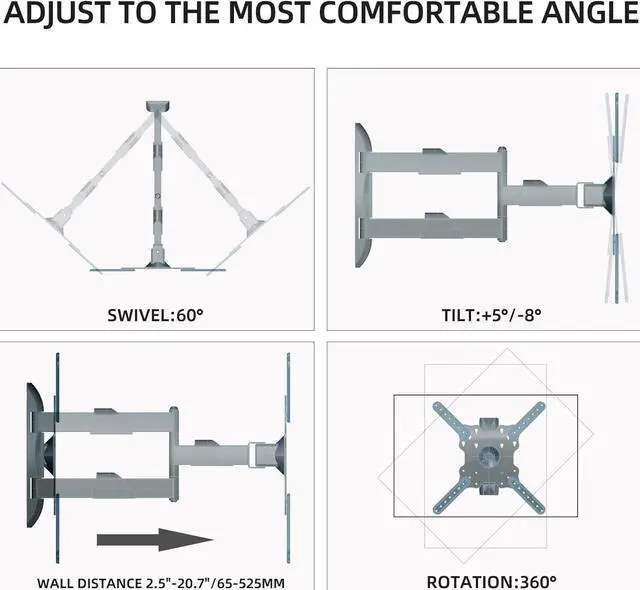 ADJUST TO THE MOST COMFORTABLE ANGLE

SWIVEL:60°

TILT:+5°/-8°

WALL DISTANCE 2.5"-20.7"/65-525MM

ROTATION:360°