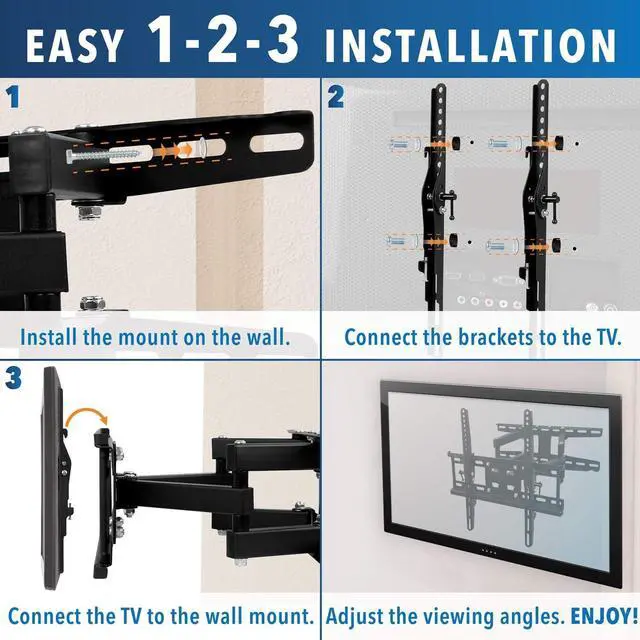 EASY 1-2-3 INSTALLATION

1

Install the mount on the wall.

2

Connect the brackets to the TV.

3

Connect the TV to the wall mount.

Adjust the viewing angles. ENJOY!