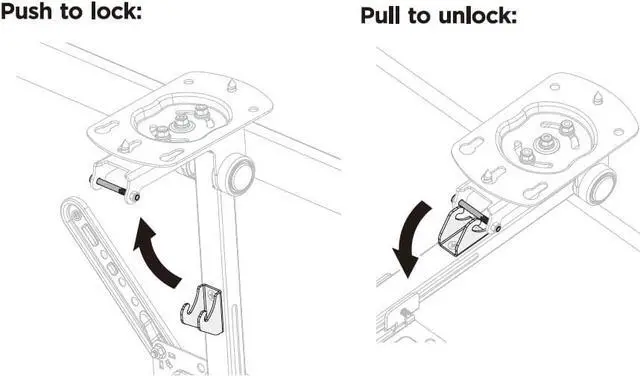 Push to lock:

Pull to unlock: