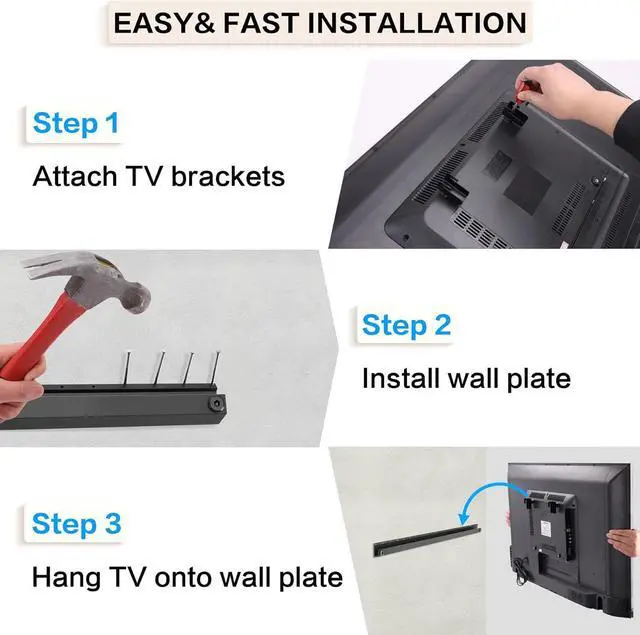 EASY& FAST INSTALLATION

Step 1

Attach TV brackets

Step 2

Install wall plate

Step 3

Hang TV onto wall plate