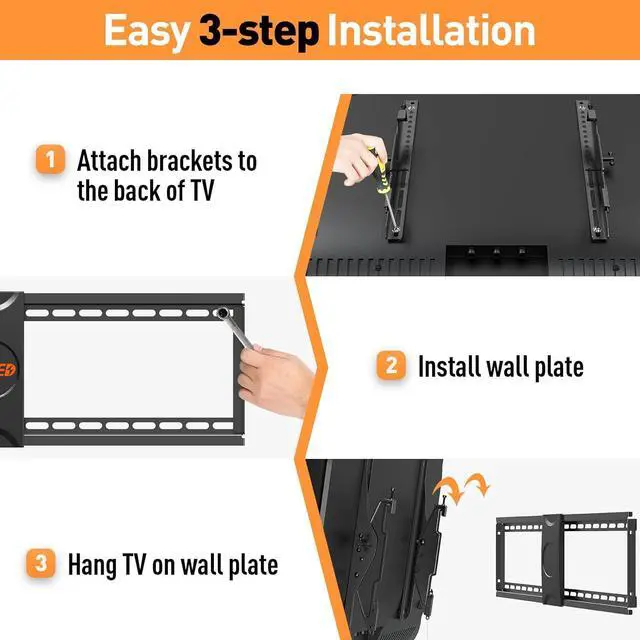 Easy 3-step Installation

1 Attach brackets to the back of TV

ED

2 Install wall plate

3 Hang TV on wall plate