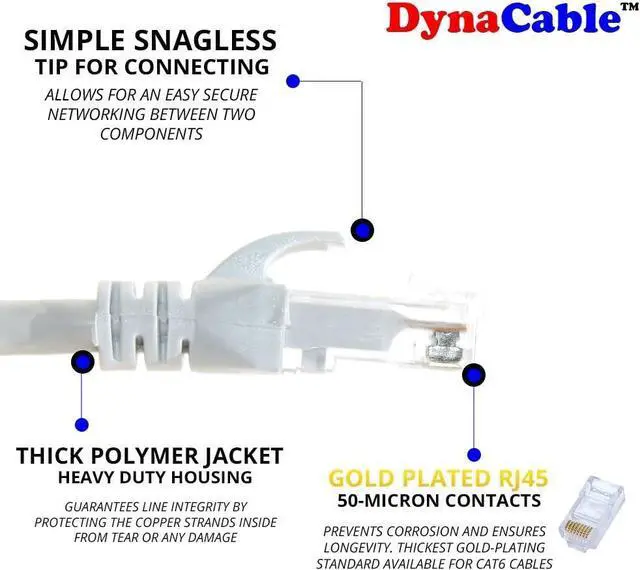 DynaCable™

SIMPLE SNAGLESS
TIP FOR CONNECTING

ALLOWS FOR AN EASY SECURE NETWORKING BETWEEN TWO COMPONENTS

THICK POLYMER JACKET
HEAVY DUTY HOUSING

GUARANTEES LINE INTEGRITY BY PROTECTING THE COPPER STRANDS INSIDE FROM TEAR OR ANY DAMAGE

GOLD PLATED RJ45
50-MICRON CONTACTS

PREVENTS CORROSION AND ENSURES LONGEVITY. THICKEST GOLD-PLATING STANDARD AVAILABLE FOR CAT6 CABLES