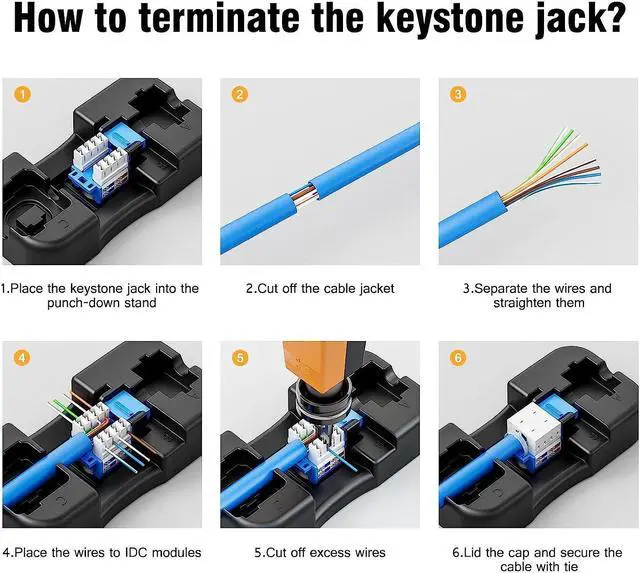 How to terminate the keystone jack?

1

2

3

1.Place the keystone jack into the punch-down stand

2.Cut off the cable jacket

3.Separate the wires and straighten them

4

5

6

4.Place the wires to IDC modules

5.Cut off excess wires

6.Lid the cap and secure the cable with tie