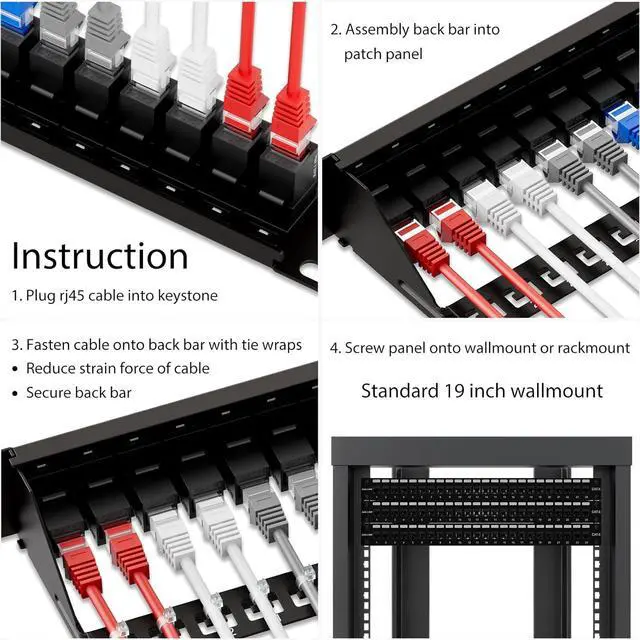 Instruction

1. Plug rj45 cable into keystone

2. Assembly back bar into patch panel

3. Fasten cable onto back bar with tie wraps
• Reduce strain force of cable
• Secure back bar

4. Screw panel onto wallmount or rackmount

Standard 19 inch wallmount