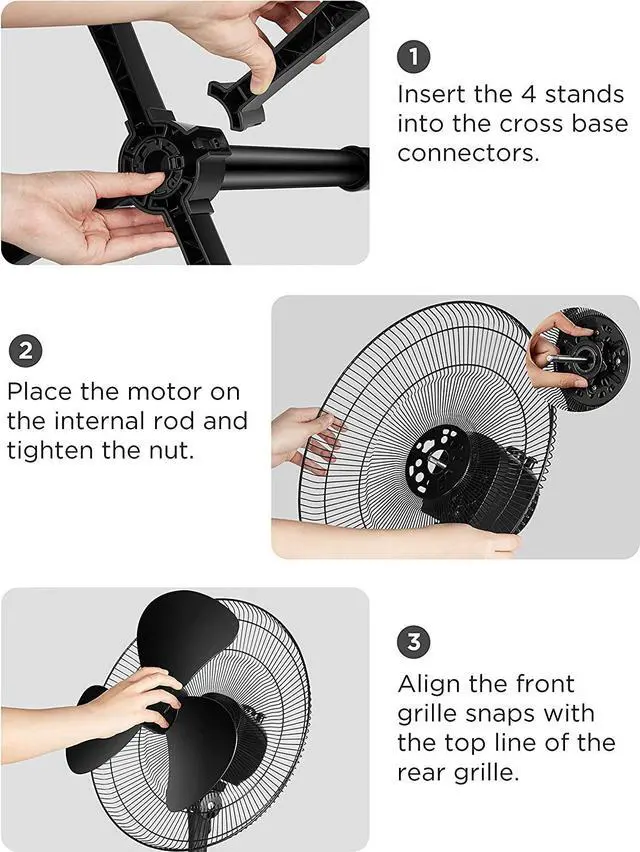 1
Insert the 4 stands into the cross base connectors.

2
Place the motor on the internal rod and tighten the nut.

3
Align the front grille snaps with the top line of the rear grille.