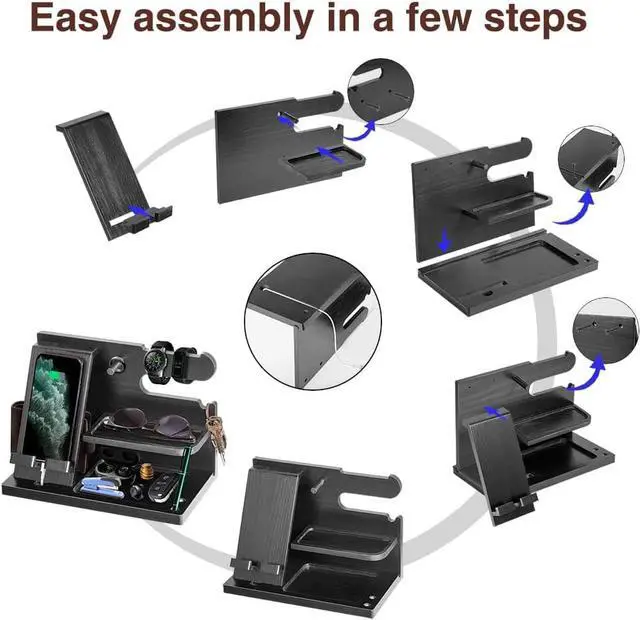 Easy assembly in a few steps